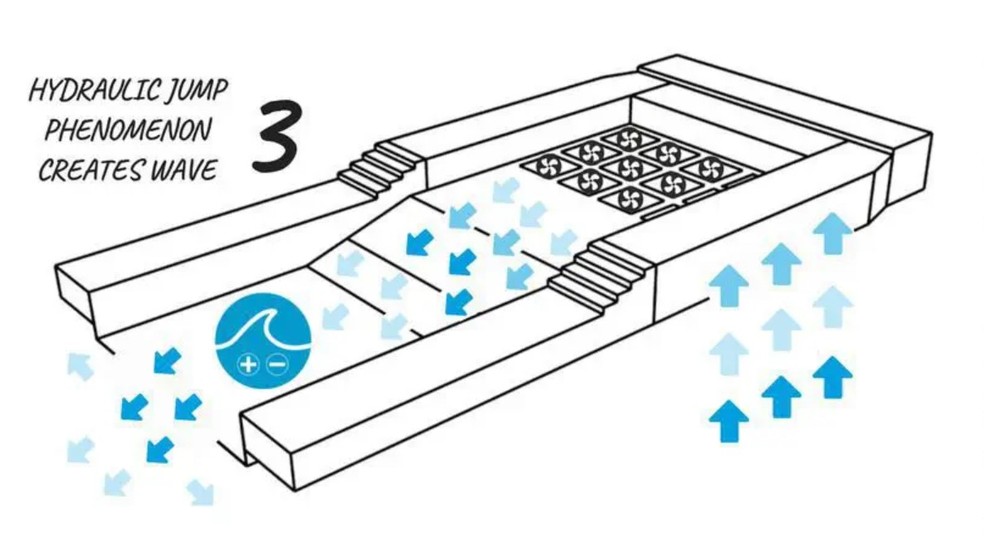 HYDRAULIC JUMP PHENOMENON CREATES WAVE

3

+ −