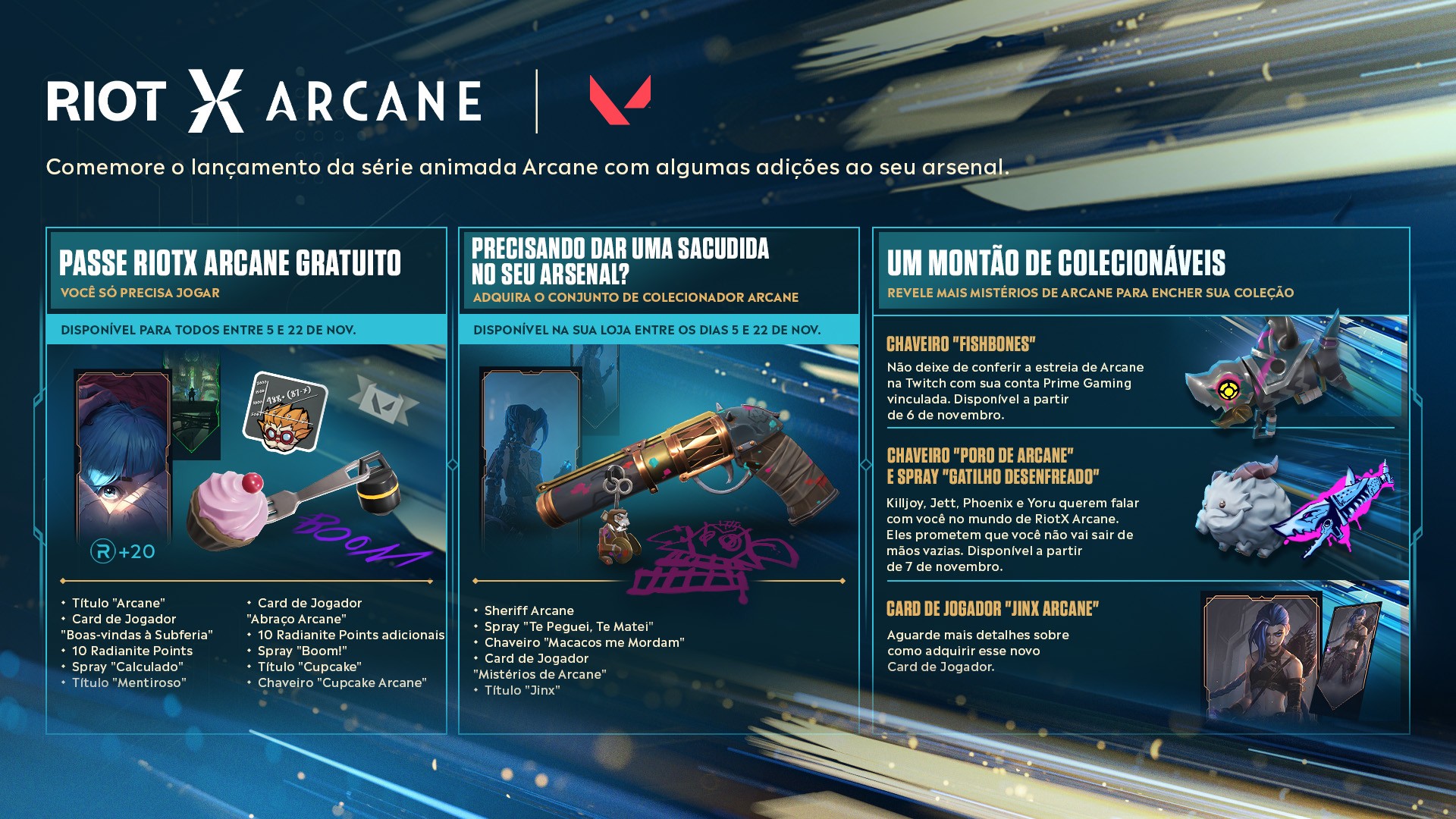 RIOT X ARCANE

Comemore o lançamento da série animada Arcane com algumas adições ao seu arsenal.

PASSE RIOTX ARCANE GRATUITO
VOCÊ SÓ PRECISA JOGAR

DISPONÍVEL PARA TODOS ENTRE 5 E 22 DE NOV.

+20

BOOM

• Título "Arcane"
• Card de Jogador "Boas-vindas à Subferia"
• 10 Radianite Points
• Spray "Calculado"
• Título "Mentiroso"

• Card de Jogador "Abraço Arcane"
• 10 Radianite Points adicionais
• Spray "Boom!"
• Título "Cupcake"
• Chaveiro "Cupcake Arcane"

PRECISANDO DAR UMA SACUDIDA NO SEU ARSENAL?
ADQUIRA O CONJUNTO DE COLECIONADOR ARCANE

DISPONÍVEL NA SUA LOJA ENTRE OS DIAS 5 E 22 DE NOV.

• Sheriff Arcane
• Spray "Te Peguei, Te Matei"
• Chaveiro "Macacos me Mordam"
• Card de Jogador "Mistérios de Arcane"
• Título "Jinx"

UM MONTÃO DE COLECIONÁVEIS
REVELE MAIS MISTÉRIOS DE ARCANE PARA ENCHER SUA COLEÇÃO

CHAVEIRO "FISHBONES"
Não deixe de conferir a estreia de Arcane na Twitch com sua conta Prime Gaming vinculada. Disponível a partir de 6 de novembro.

CHAVEIRO "PORO DE ARCANE" E SPRAY "GATILHO DESENFREADO"
Killjoy, Jett, Phoenix e Yoru querem falar com você no mundo de RiotX Arcane. Eles prometem que você não vai sair de mãos vazias. Disponível a partir de 7 de novembro.

CARD DE JOGADOR "JINX ARCANE"
Aguarde mais detalhes sobre como adquirir esse novo Card de Jogador.